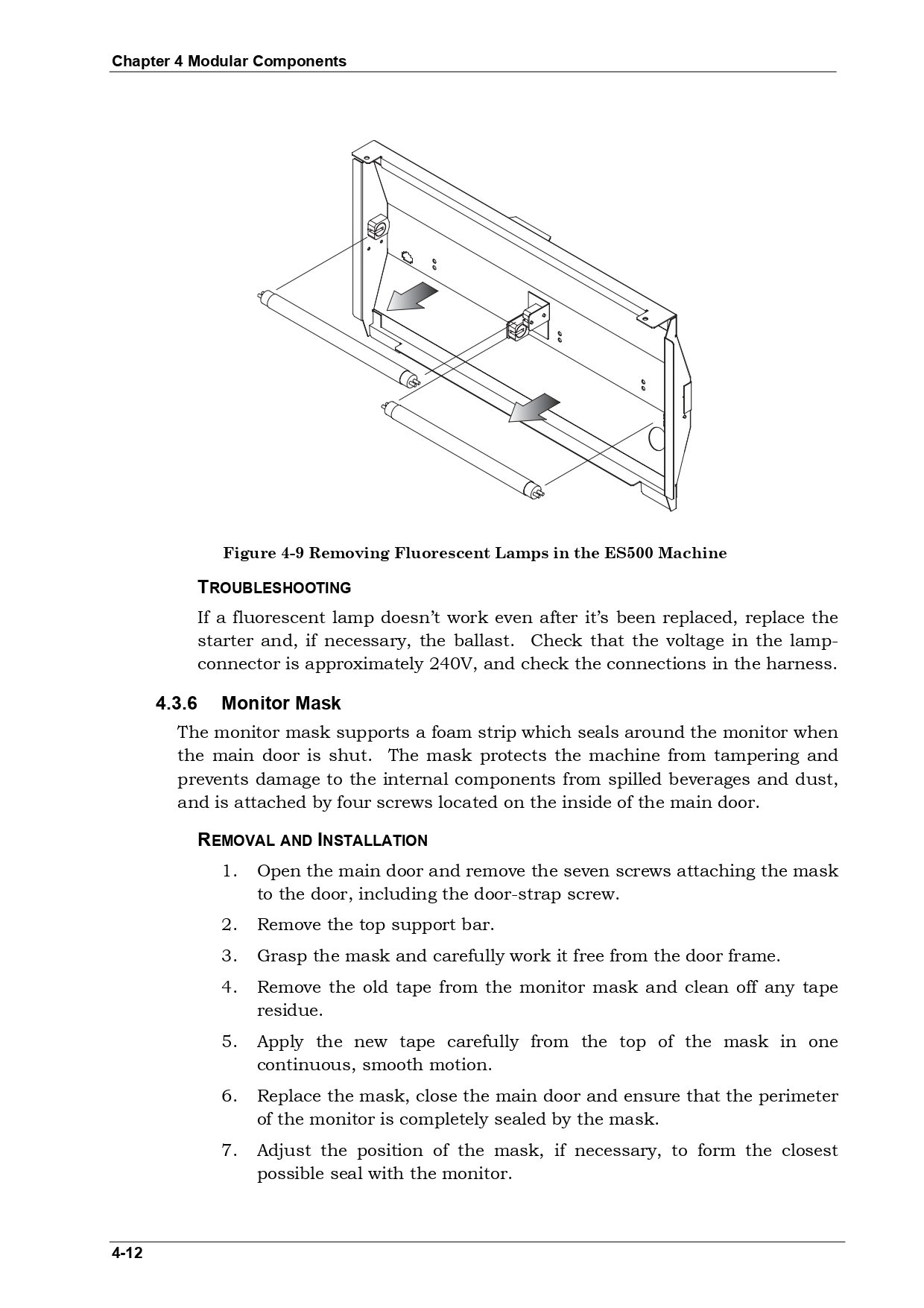 Chapter 4 Modular Components

Figure 4-9 Removing Fluorescent Lamps in the ES500 Machine

TROUBLESHOOTING

If a fluorescent lamp doesn't work even after it's been replaced, replace the starter and, if necessary, the ballast. Check that the voltage in the lamp-connector is approximately 240V, and check the connections in the harness.

4.3.6 Monitor Mask

The monitor mask supports a foam strip which seals around the monitor when the main door is shut. The mask protects the machine from tampering and prevents damage to the internal components from spilled beverages and dust, and is attached by four screws located on the inside of the main door.

REMOVAL AND INSTALLATION

1. Open the main door and remove the seven screws attaching the mask to the door, including the door-strap screw.

2. Remove the top support bar.

3. Grasp the mask and carefully work it free from the door frame.

4. Remove the old tape from the monitor mask and clean off any tape residue.

5. Apply the new tape carefully from the top of the mask in one continuous, smooth motion.

6. Replace the mask, close the main door and ensure that the perimeter of the monitor is completely sealed by the mask.

7. Adjust the position of the mask, if necessary, to form the closest possible seal with the monitor.

4-12