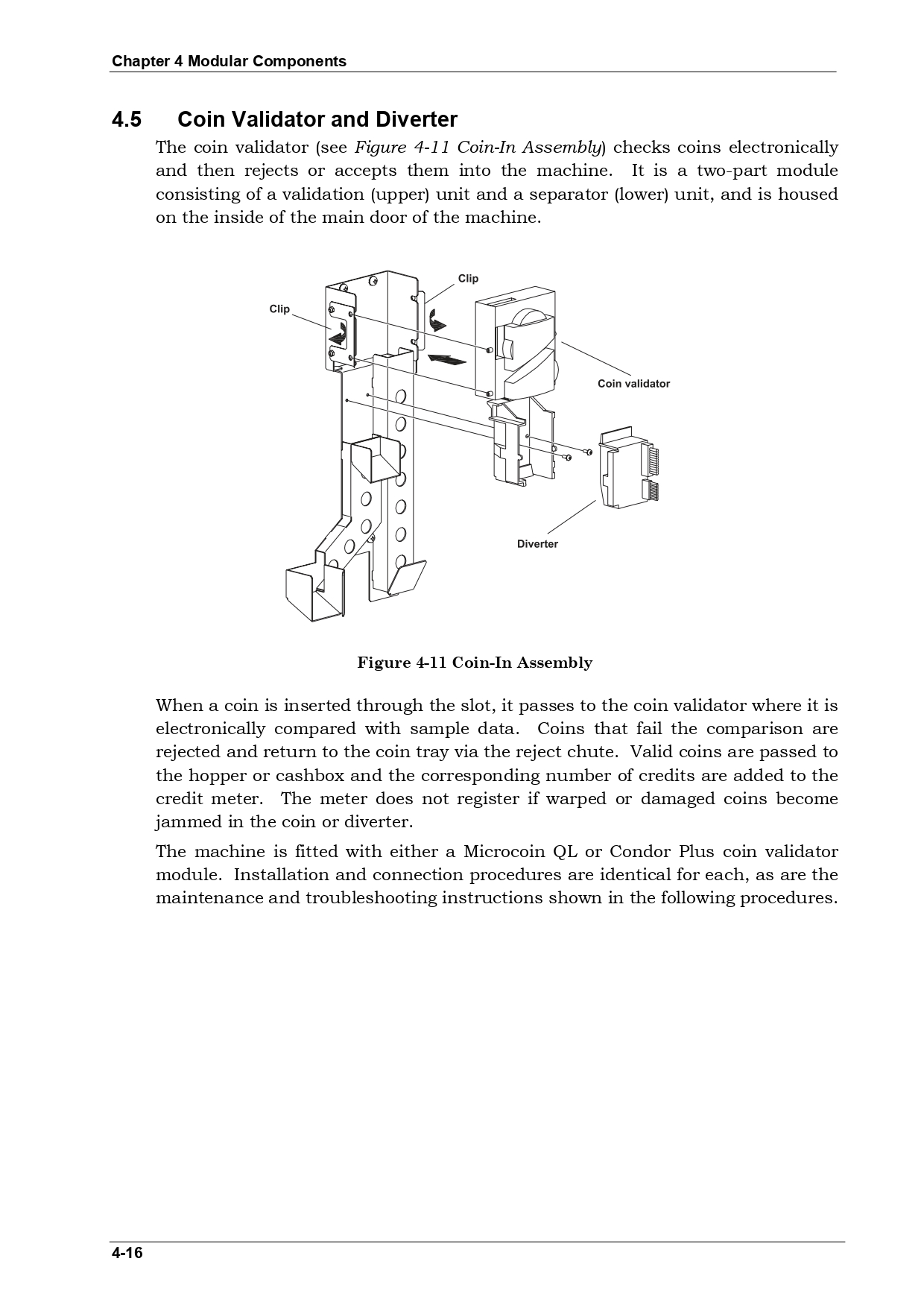 Chapter 4 Modular Components

4.5 Coin Validator and Diverter

The coin validator (see Figure 4-11 Coin-In Assembly) checks coins electronically and then rejects or accepts them into the machine. It is a two-part module consisting of a validation (upper) unit and a separator (lower) unit, and is housed on the inside of the main door of the machine.

Clip

Clip

Coin validator

Diverter

Figure 4-11 Coin-In Assembly

When a coin is inserted through the slot, it passes to the coin validator where it is electronically compared with sample data. Coins that fail the comparison are rejected and return to the coin tray via the reject chute. Valid coins are passed to the hopper or cashbox and the corresponding number of credits are added to the credit meter. The meter does not register if warped or damaged coins become jammed in the coin or diverter.

The machine is fitted with either a Microcoin QL or Condor Plus coin validator module. Installation and connection procedures are identical for each, as are the maintenance and troubleshooting instructions shown in the following procedures.

4-16