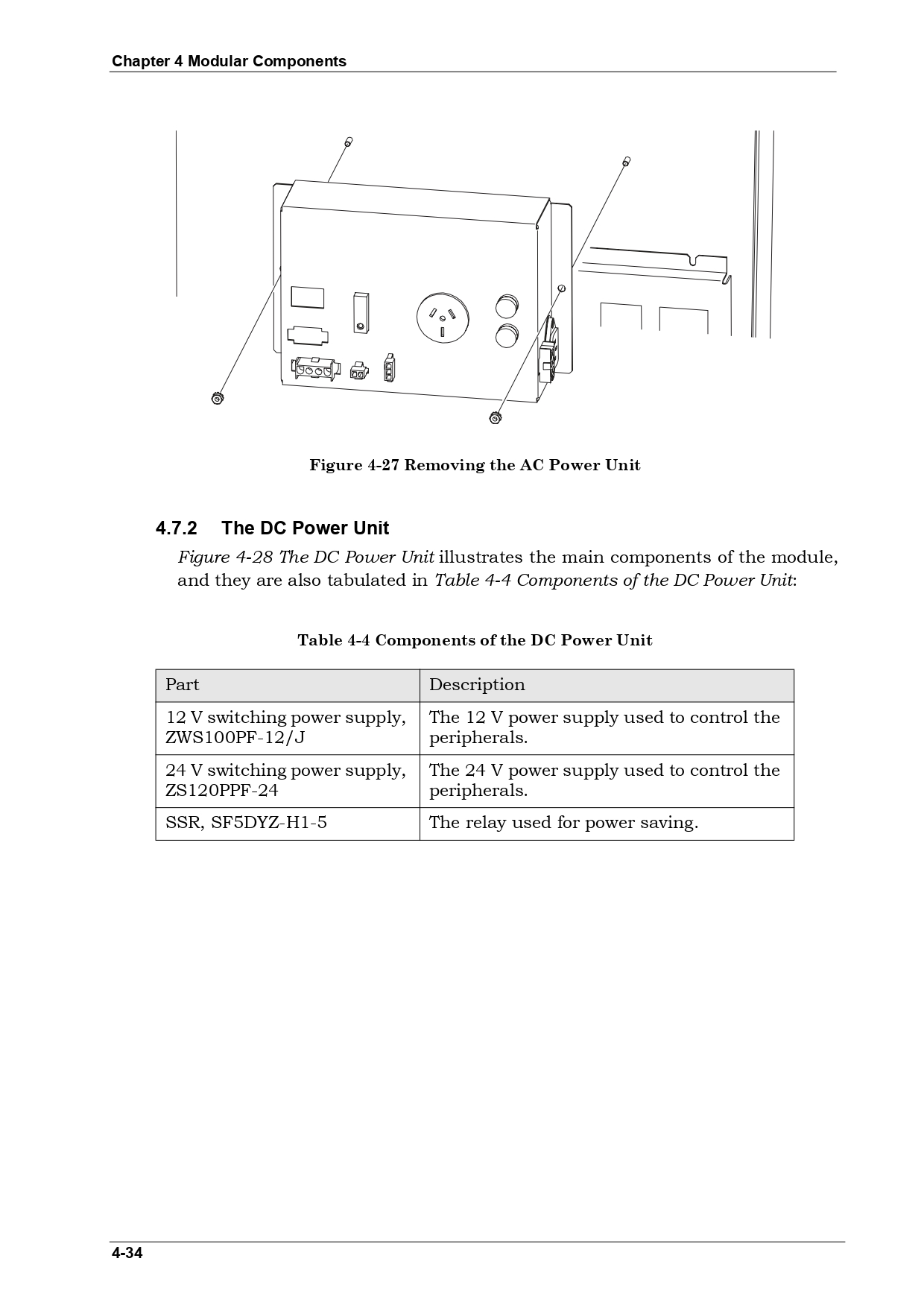 Chapter 4 Modular Components

Figure 4-27 Removing the AC Power Unit

4.7.2 The DC Power Unit

Figure 4-28 The DC Power Unit illustrates the main components of the module, and they are also tabulated in Table 4-4 Components of the DC Power Unit:

Table 4-4 Components of the DC Power Unit

| Part | Description |
|---|---|
| 12 V switching power supply, ZWS100PF-12/J | The 12 V power supply used to control the peripherals. |
| 24 V switching power supply, ZS120PPF-24 | The 24 V power supply used to control the peripherals. |
| SSR, SF5DYZ-H1-5 | The relay used for power saving. |

4-34