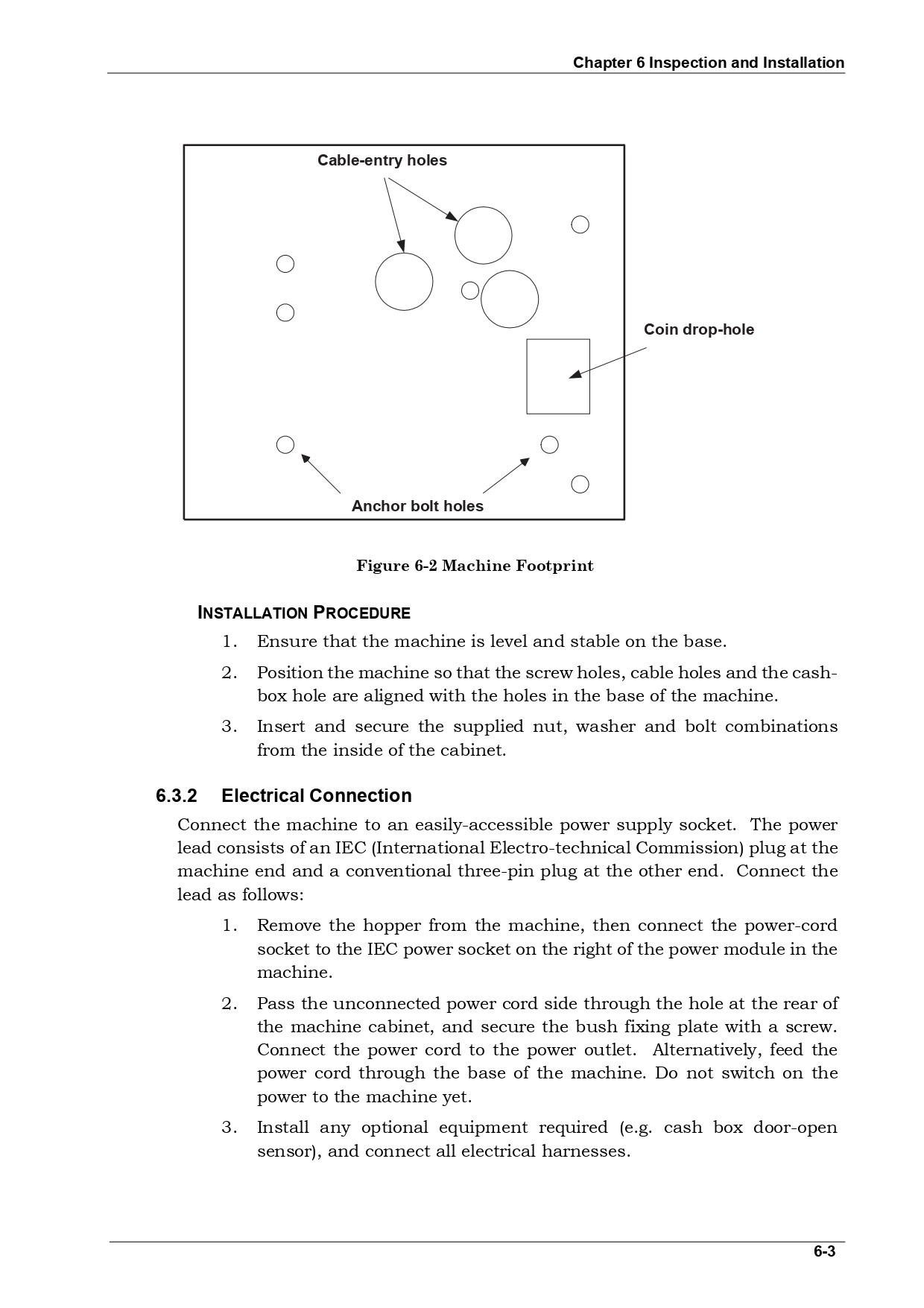 Chapter 6 Inspection and Installation

Cable-entry holes

Coin drop-hole

Anchor bolt holes

Figure 6-2 Machine Footprint

INSTALLATION PROCEDURE

1. Ensure that the machine is level and stable on the base.

2. Position the machine so that the screw holes, cable holes and the cash-box hole are aligned with the holes in the base of the machine.

3. Insert and secure the supplied nut, washer and bolt combinations from the inside of the cabinet.

6.3.2 Electrical Connection

Connect the machine to an easily-accessible power supply socket. The power lead consists of an IEC (International Electro-technical Commission) plug at the machine end and a conventional three-pin plug at the other end. Connect the lead as follows:

1. Remove the hopper from the machine, then connect the power-cord socket to the IEC power socket on the right of the power module in the machine.

2. Pass the unconnected power cord side through the hole at the rear of the machine cabinet, and secure the bush fixing plate with a screw. Connect the power cord to the power outlet. Alternatively, feed the power cord through the base of the machine. Do not switch on the power to the machine yet.

3. Install any optional equipment required (e.g. cash box door-open sensor), and connect all electrical harnesses.

6-3