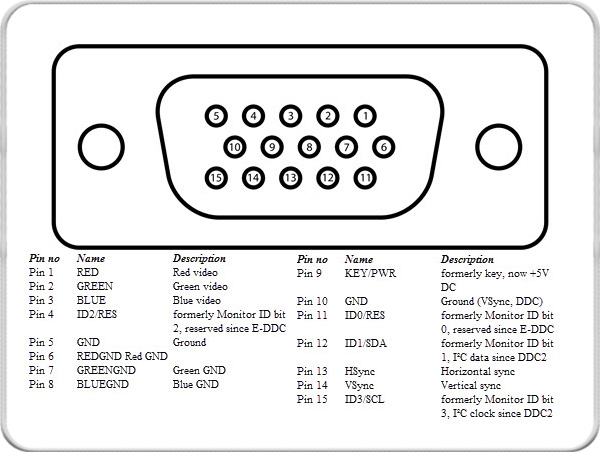 5 4 3 2 1
10 9 8 7 6
15 14 13 12 11

| Pin no | Name | Description |
|---|---|---|
| Pin 1 | RED | Red video |
| Pin 2 | GREEN | Green video |
| Pin 3 | BLUE | Blue video |
| Pin 4 | ID2/RES | formerly Monitor ID bit 2, reserved since E-DDC |
| Pin 5 | GND | Ground |
| Pin 6 | REDGND Red GND | |
| Pin 7 | GREENGND | Green GND |
| Pin 8 | BLUEGND | Blue GND |

| Pin no | Name | Description |
|---|---|---|
| Pin 9 | KEY/PWR | formerly key, now +5V DC |
| Pin 10 | GND | Ground (VSync, DDC) |
| Pin 11 | ID0/RES | formerly Monitor ID bit 0, reserved since E-DDC |
| Pin 12 | ID1/SDA | formerly Monitor ID bit 1, I²C data since DDC2 |
| Pin 13 | HSync | Horizontal sync |
| Pin 14 | VSync | Vertical sync |
| Pin 15 | ID3/SCL | formerly Monitor ID bit 3, I²C clock since DDC2 |