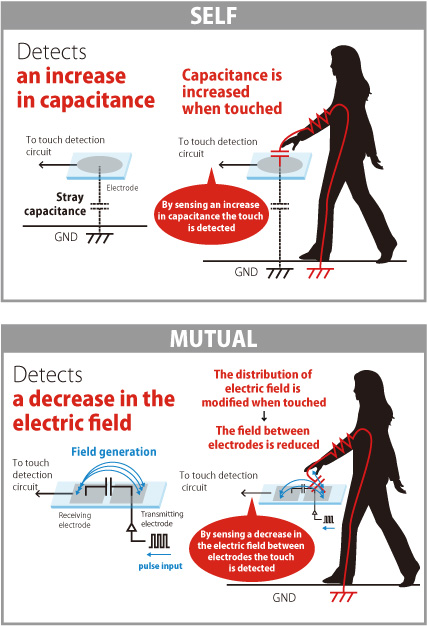 SELF

Detects
an increase in capacitance

To touch detection circuit

Electrode

Stray capacitance

GND

Capacitance is increased when touched

To touch detection circuit

By sensing an increase in capacitance the touch is detected

GND

MUTUAL

Detects
a decrease in the electric field

Field generation

To touch detection circuit

Receiving electrode

Transmitting electrode

pulse input

The distribution of electric field is modified when touched

↓

The field between electrodes is reduced

To touch detection circuit

By sensing a decrease in the electric field between electrodes the touch is detected

GND